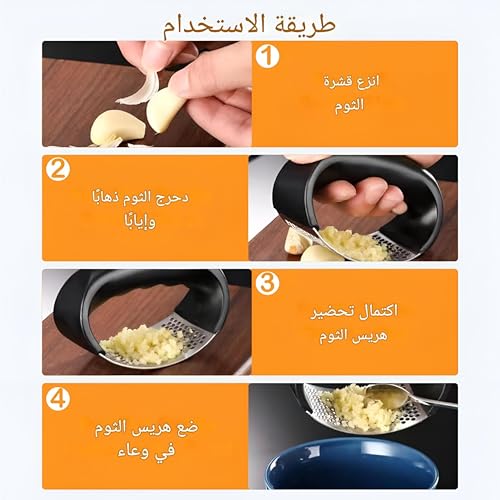 طريقة الاستخدام

1

انزع قشرة الثوم

2

دحرج الثوم ذهابًا وإيابًا

3

اكتمال تحضير هريس الثوم

4

ضع هريس الثوم في وعاء