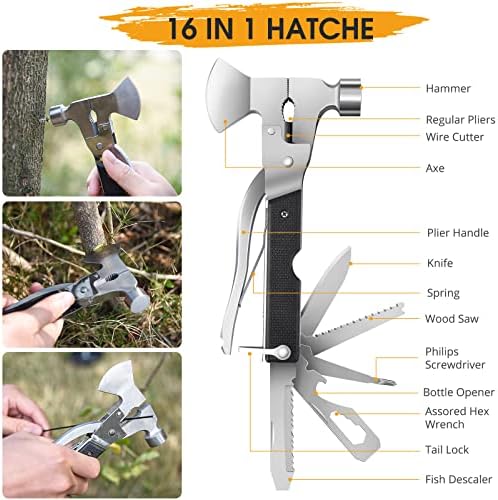 16 IN 1 HATCHE

Hammer

Regular Pliers

Wire Cutter

Axe

Plier Handle

Knife

Spring

Wood Saw

Philips Screwdriver

Bottle Opener

Assored Hex Wrench

Tail Lock

Fish Descaler