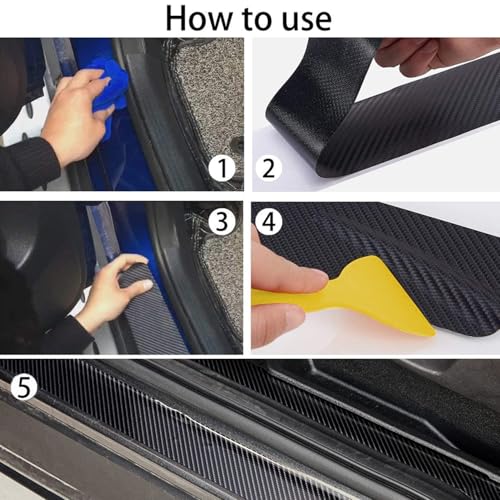 How to use

1

2

3

4

5