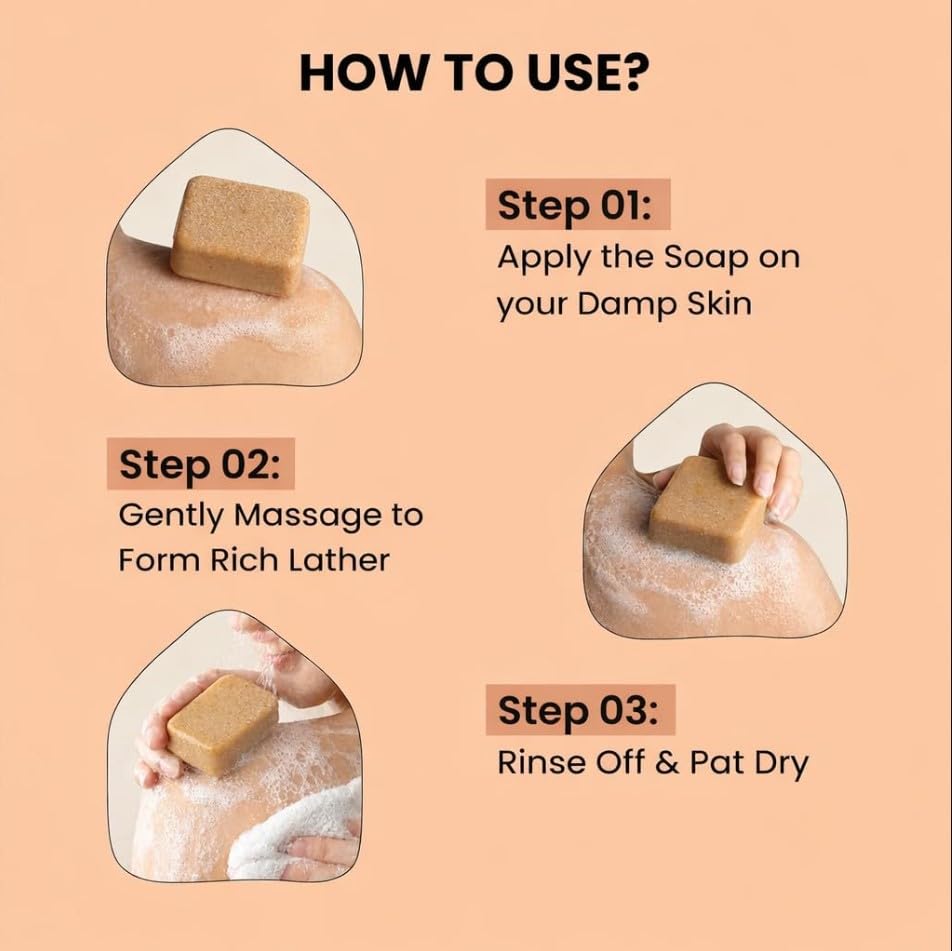 HOW TO USE?

Step 01:
Apply the Soap on your Damp Skin

Step 02:
Gently Massage to Form Rich Lather

Step 03:
Rinse Off & Pat Dry