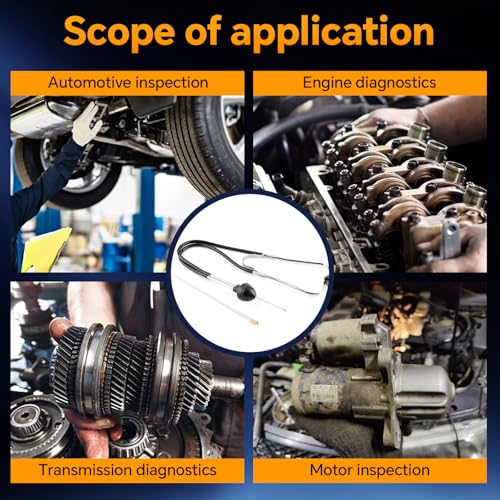 Scope of application

Automotive inspection

Engine diagnostics

Transmission diagnostics

Motor inspection