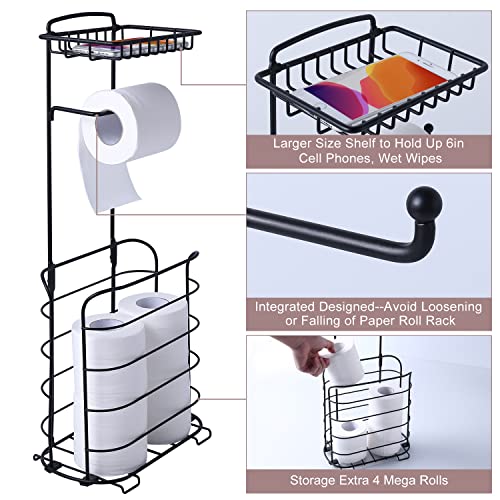 Larger Size Shelf to Hold Up 6in Cell Phones, Wet Wipes

Integrated Designed--Avoid Loosening or Falling of Paper Roll Rack

Storage Extra 4 Mega Rolls