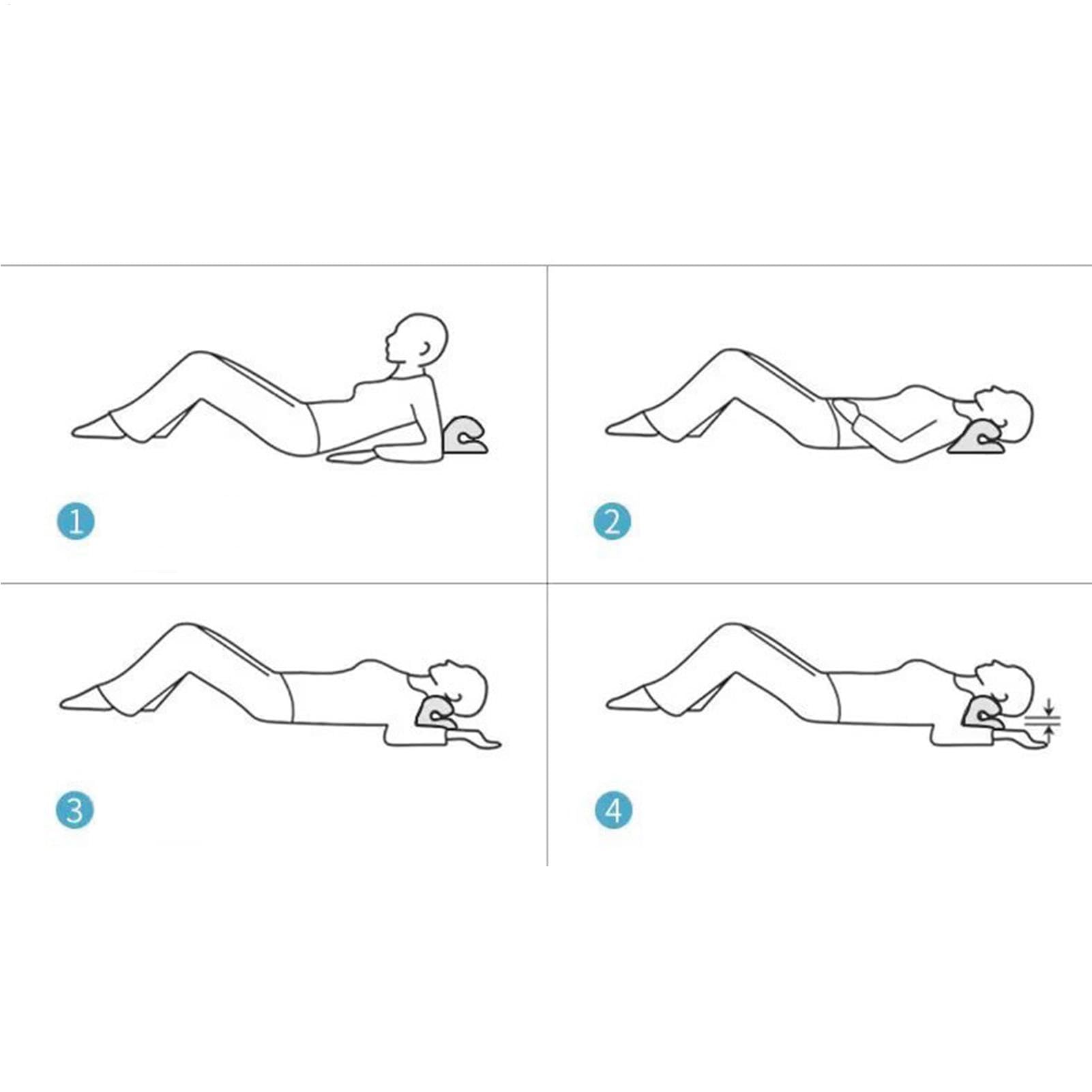 1

2

3

4