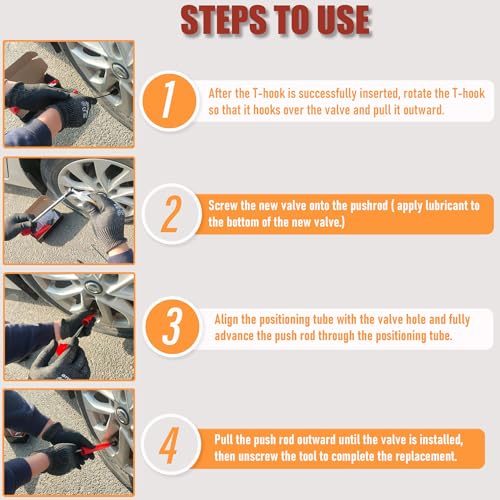 STEPS TO USE

1

After the T-hook is successfully inserted, rotate the T-hook so that it hooks over the valve and pull it outward.

2

Screw the new valve onto the pushrod ( apply lubricant to the bottom of the new valve.)

3

Align the positioning tube with the valve hole and fully advance the push rod through the positioning tube.

4

Pull the push rod outward until the valve is installed, then unscrew the tool to complete the replacement.