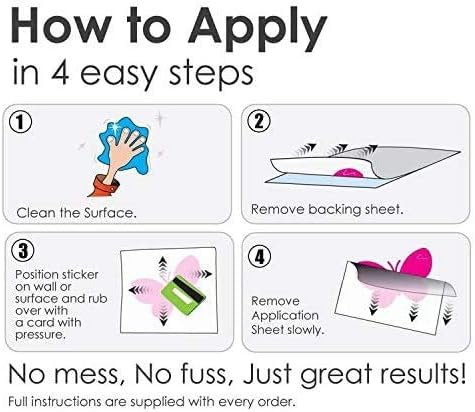 How to Apply
in 4 easy steps

1
Clean the Surface.

2
Remove backing sheet.

3
Position sticker on wall or surface and rub over with a card with pressure.

4
Remove Application Sheet slowly.

No mess, No fuss, Just great results!
Full instructions are supplied with every order.