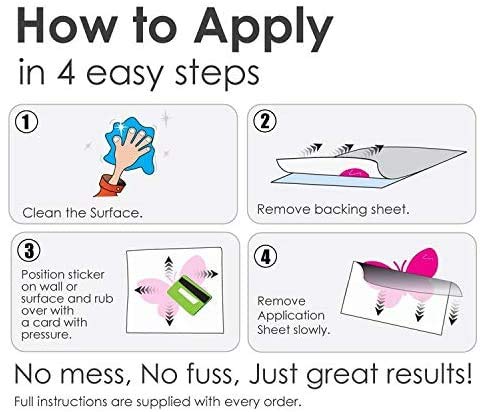 How to Apply
in 4 easy steps

① Clean the Surface.

② Remove backing sheet.

③ Position sticker on wall or surface and rub over with a card with pressure.

④ Remove Application Sheet slowly.

No mess, No fuss, Just great results!

Full instructions are supplied with every order.