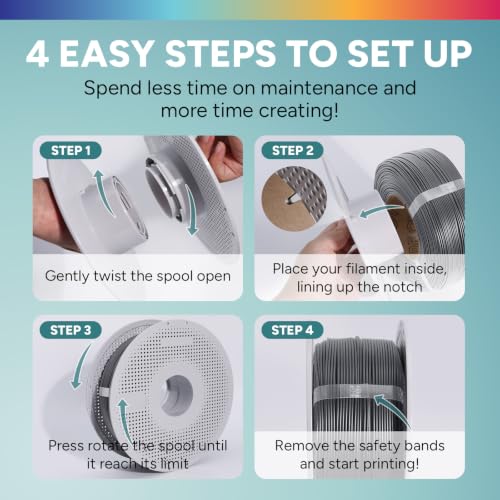 4 EASY STEPS TO SET UP

Spend less time on maintenance and more time creating!

STEP 1

Gently twist the spool open

STEP 2

Place your filament inside, lining up the notch

STEP 3

Press rotate the spool until it reach its limit

STEP 4

Remove the safety bands and start printing!