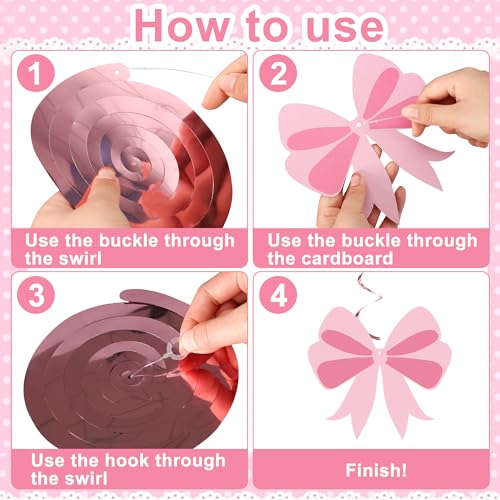 How to use

1

Use the buckle through the swirl

2

Use the buckle through the cardboard

3

Use the hook through the swirl

4

Finish!