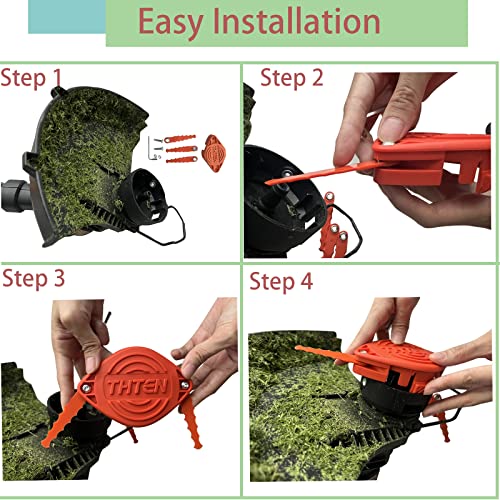 Easy Installation

Step 1

Step 2

Step 3

THTEN

Step 4