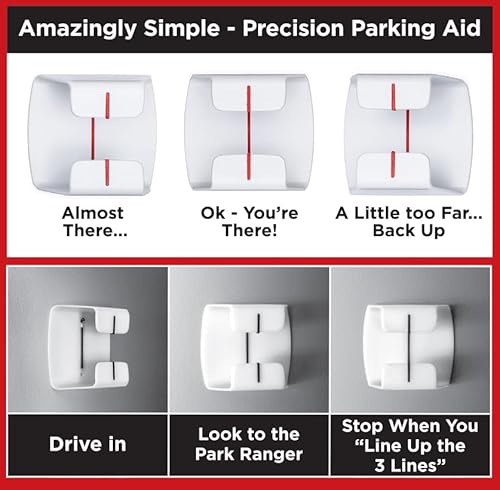 Amazingly Simple - Precision Parking Aid

Almost There...

Ok - You're There!

A Little too Far... Back Up

Drive in

Look to the Park Ranger

Stop When You "Line Up the 3 Lines"