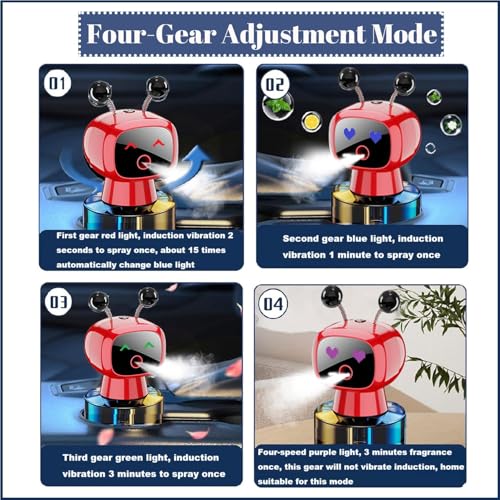 Four-Gear Adjustment Mode

01

First gear red light, induction vibration 2 seconds to spray once, about 15 times automatically change blue light

02

Second gear blue light, induction vibration 1 minute to spray once

03

Third gear green light, induction vibration 3 minutes to spray once

04

Four-speed purple light, 3 minutes fragrance once, this gear will not vibrate induction, home suitable for this mode