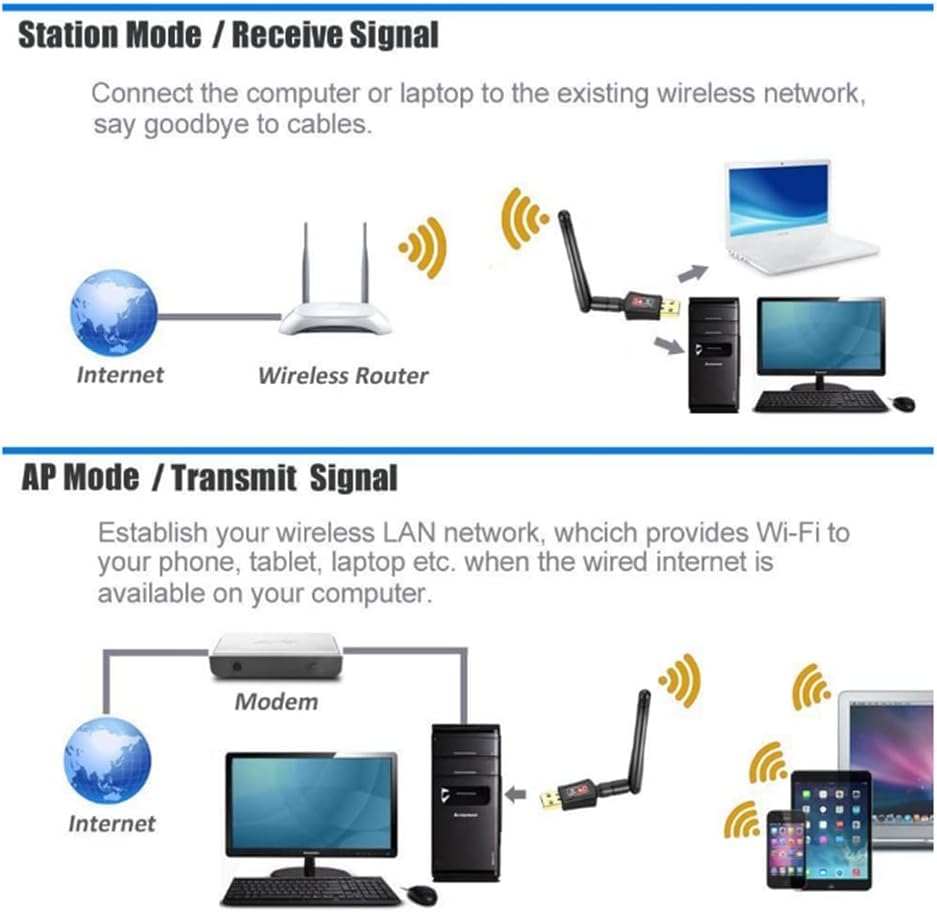 Station Mode / Receive Signal

Connect the computer or laptop to the existing wireless network, say goodbye to cables.

Internet

Wireless Router

AP Mode / Transmit Signal

Establish your wireless LAN network, whcich provides Wi-Fi to your phone, tablet, laptop etc. when the wired internet is available on your computer.

Modem

Internet