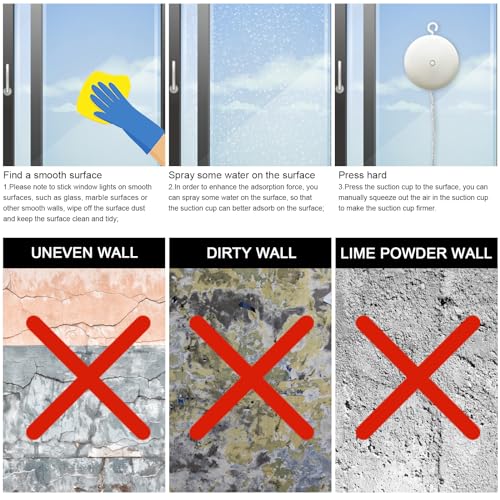 Find a smooth surface
1.Please note to stick window lights on smooth surfaces, such as glass, marble surfaces or other smooth walls, wipe off the surface dust and keep the surface clean and tidy;

Spray some water on the surface
2.In order to enhance the adsorption force, you can spray some water on the surface, so that the suction cup can better adsorb on the surface;

Press hard
3.Press the suction cup to the surface, you can manually squeeze out the air in the suction cup to make the suction cup firmer.

UNEVEN WALL

DIRTY WALL

LIME POWDER WALL