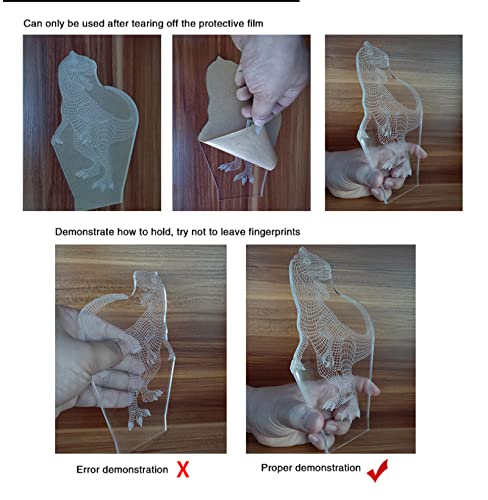 Can only be used after tearing off the protective film

Demonstrate how to hold, try not to leave fingerprints

Error demonstration X

Proper demonstration ✓