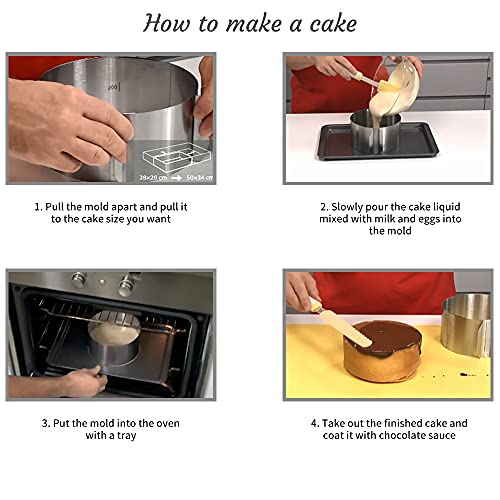 How to make a cake

200

28×20 cm → 50×34 cm

1. Pull the mold apart and pull it to the cake size you want

2. Slowly pour the cake liquid mixed with milk and eggs into the mold

3. Put the mold into the oven with a tray

4. Take out the finished cake and coat it with chocolate sauce