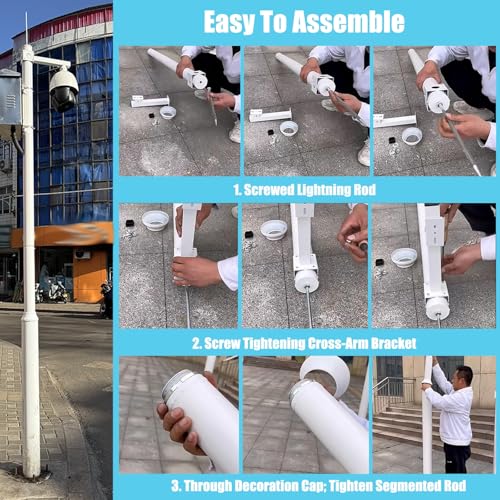 Easy To Assemble

1. Screwed Lightning Rod

2. Screw Tightening Cross-Arm Bracket

3. Through Decoration Cap; Tighten Segmented Rod