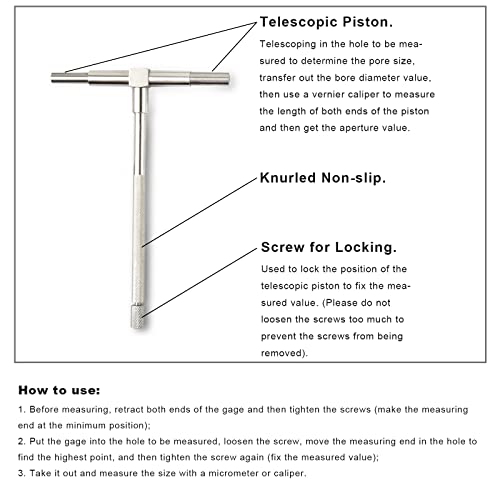 Telescopic Piston.

Telescoping in the hole to be measured to determine the pore size, transfer out the bore diameter value, then use a vernier caliper to measure the length of both ends of the piston and then get the aperture value.

Knurled Non-slip.

Screw for Locking.

Used to lock the position of the telescopic piston to fix the measured value. (Please do not loosen the screws too much to prevent the screws from being removed).

How to use:

1. Before measuring, retract both ends of the gage and then tighten the screws (make the measuring end at the minimum position);

2. Put the gage into the hole to be measured, loosen the screw, move the measuring end in the hole to find the highest point, and then tighten the screw again (fix the measured value);

3. Take it out and measure the size with a micrometer or caliper.