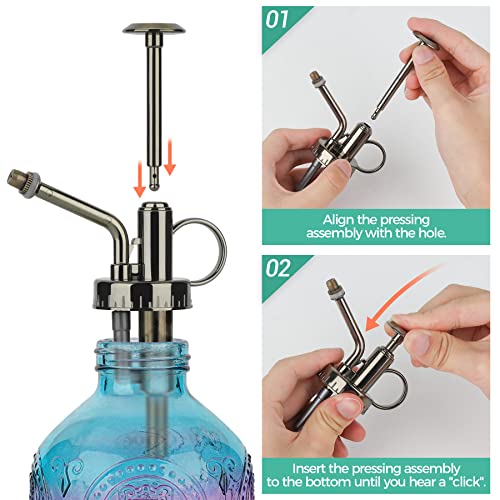 01

Align the pressing assembly with the hole.

02

Insert the pressing assembly to the bottom until you hear a "click".