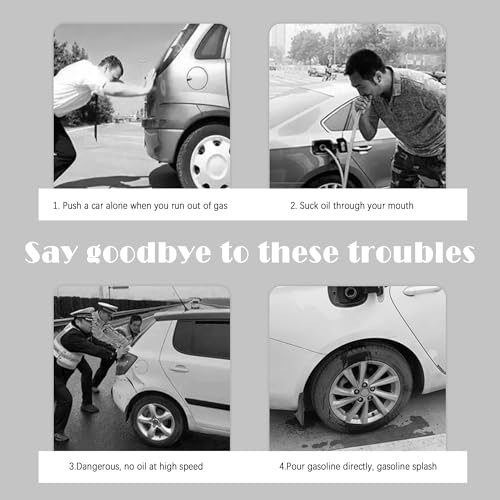 1. Push a car alone when you run out of gas

2. Suck oil through your mouth

Say goodbye to these troubles

3.Dangerous, no oil at high speed

4.Pour gasoline directly, gasoline splash