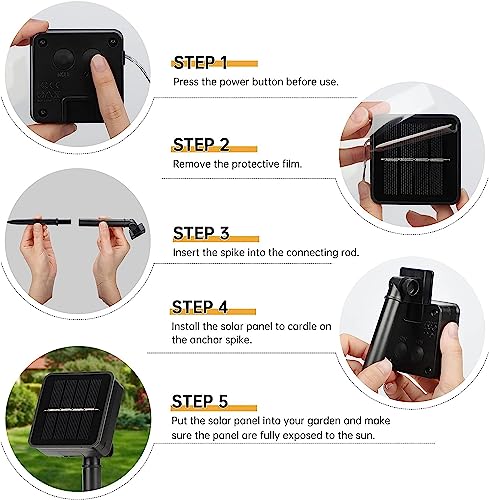 STEP 1
Press the power button before use.

STEP 2
Remove the protective film.

STEP 3
Insert the spike into the connecting rod.

STEP 4
Install the solar panel to cardle on the anchor spike.

STEP 5
Put the solar panel into your garden and make sure the panel are fully exposed to the sun.