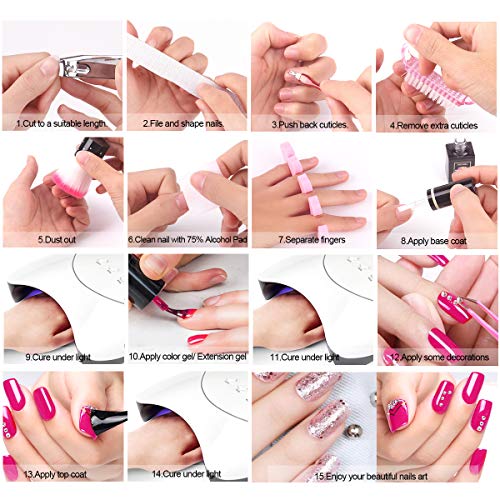 1.Cut to a suitable length.
2.File and shape nails.
3.Push back cuticles.
4.Remove extra cuticles
5.Dust out
6.Clean nail with 75% Alcohol Pad
7.Separate fingers
8.Apply base coat
9.Cure under light
10.Apply color gel/ Extension gel
11.Cure under light
12.Apply some decorations
13.Apply top coat
14.Cure under light
15.Enjoy your beautiful nails art