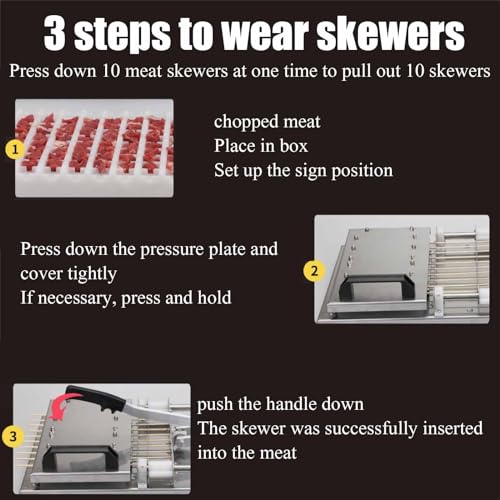 3 steps to wear skewers

Press down 10 meat skewers at one time to pull out 10 skewers

1

chopped meat
Place in box
Set up the sign position

Press down the pressure plate and cover tightly
If necessary, press and hold

2

3

push the handle down
The skewer was successfully inserted into the meat