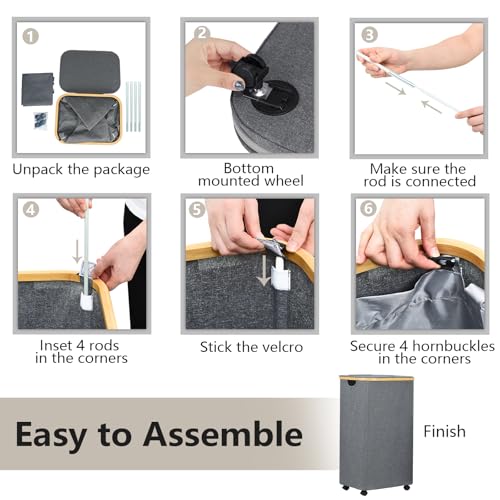 1

Unpack the package

2

Bottom mounted wheel

3

Make sure the rod is connected

4

Inset 4 rods in the corners

5

Stick the velcro

6

Secure 4 hornbuckles in the corners

Easy to Assemble

Finish