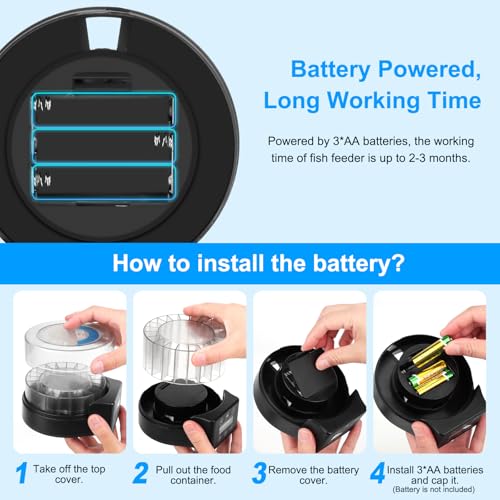 Battery Powered, Long Working Time

Powered by 3*AA batteries, the working time of fish feeder is up to 2-3 months.

How to install the battery?

1 Take off the top cover.

2 Pull out the food container.

3 Remove the battery cover.

4 Install 3*AA batteries and cap it. (Battery is not included)