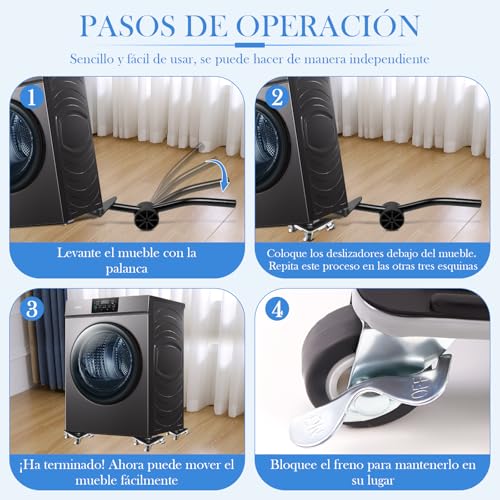 PASOS DE OPERACIÓN

Sencillo y fácil de usar, se puede hacer de manera independiente

1

Levante el mueble con la palanca

2

Coloque los deslizadores debajo del mueble. Repita este proceso en las otras tres esquinas

3

¡Ha terminado! Ahora puede mover el mueble fácilmente

4

OFF

ON

Bloquee el freno para mantenerlo en su lugar