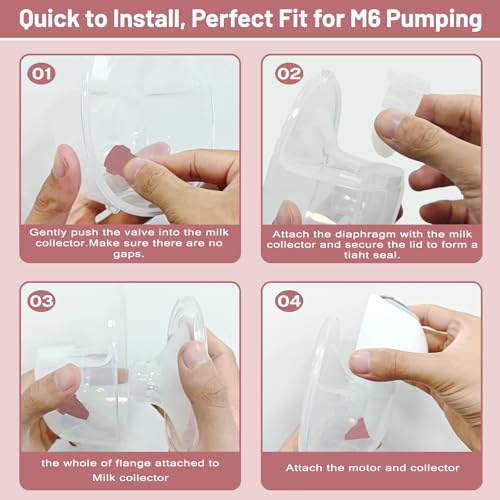 Quick to Install, Perfect Fit for M6 Pumping

01

Gently push the valve into the milk collector.Make sure there are no gaps.

02

Attach the diaphragm with the milk collector and secure the lid to form a tiaht seal.

03

the whole of flange attached to Milk collector

04

Attach the motor and collector