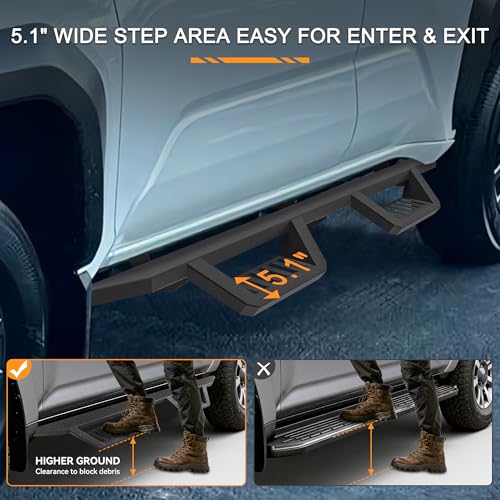 5.1" WIDE STEP AREA EASY FOR ENTER & EXIT

5.1"

HIGHER GROUND
Clearance to block debris