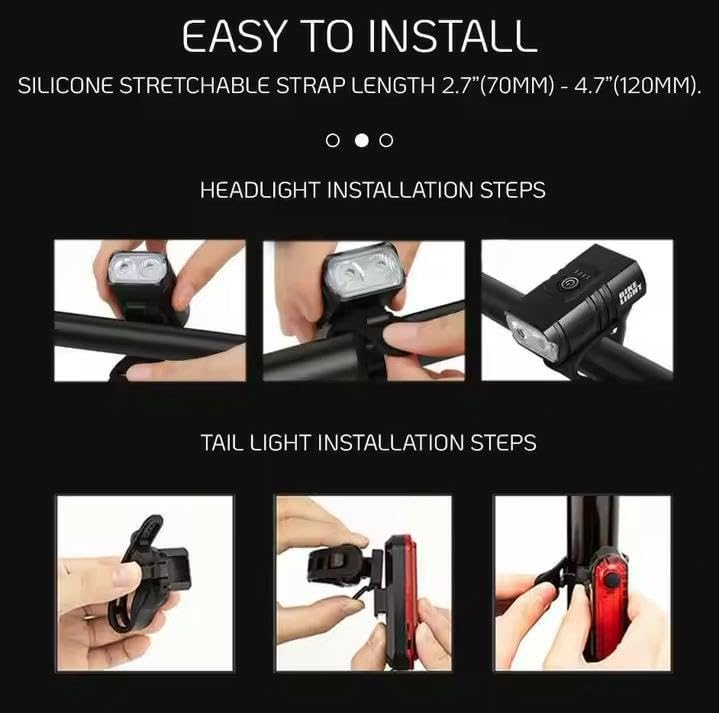 EASY TO INSTALL

SILICONE STRETCHABLE STRAP LENGTH 2.7"(70MM) - 4.7"(120MM).

HEADLIGHT INSTALLATION STEPS

BIKE LIGHT

TAIL LIGHT INSTALLATION STEPS