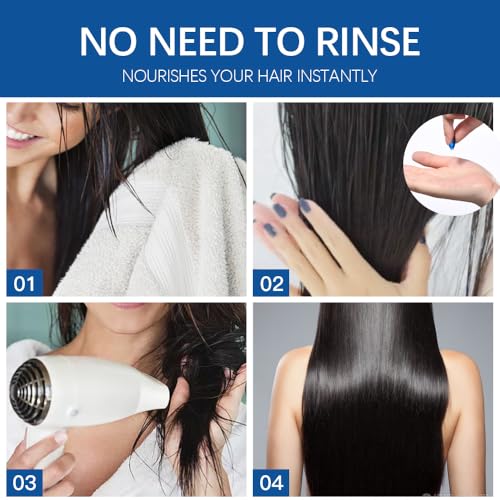 NO NEED TO RINSE
NOURISHES YOUR HAIR INSTANTLY

01

02

03

04