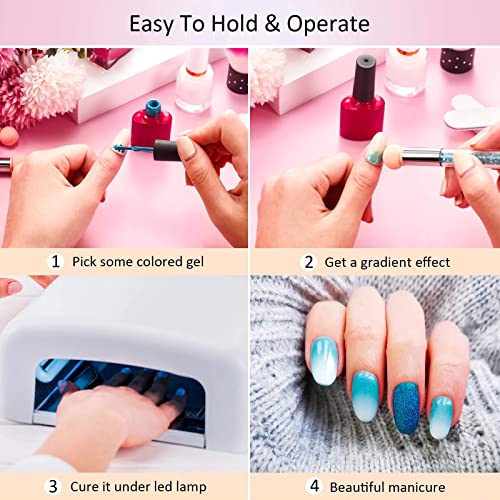 Easy To Hold & Operate

1 Pick some colored gel

2 Get a gradient effect

3 Cure it under led lamp

4 Beautiful manicure