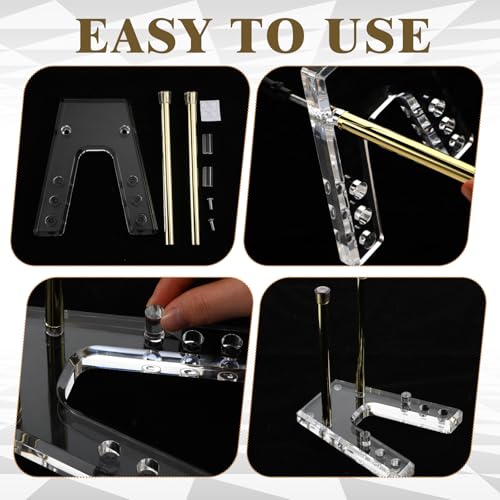 EASY TO USE