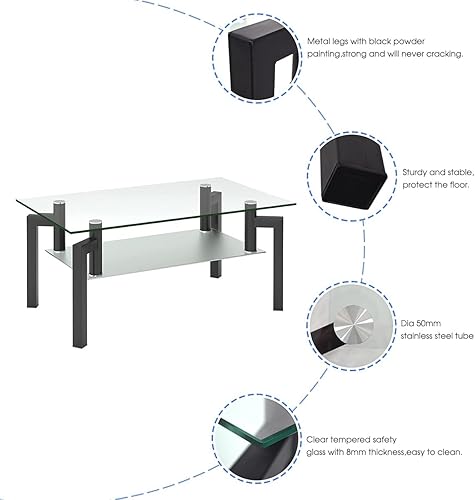 Metal legs with black powder painting,strong and will never cracking.

Sturdy and stable, protect the floor.

Dia 50mm stainless steel tube

Clear tempered safety glass with 8mm thickness,easy to clean.