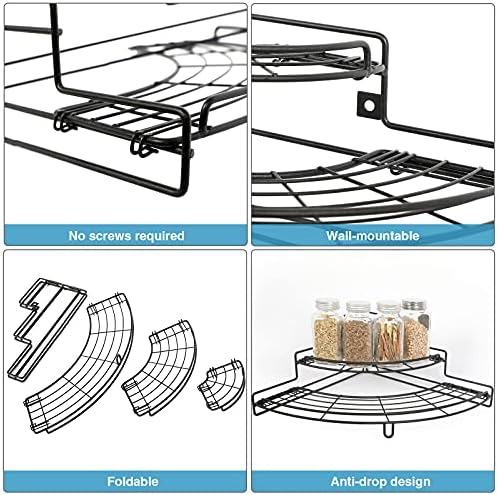 No screws required

Wall-mountable

Foldable

Anti-drop design