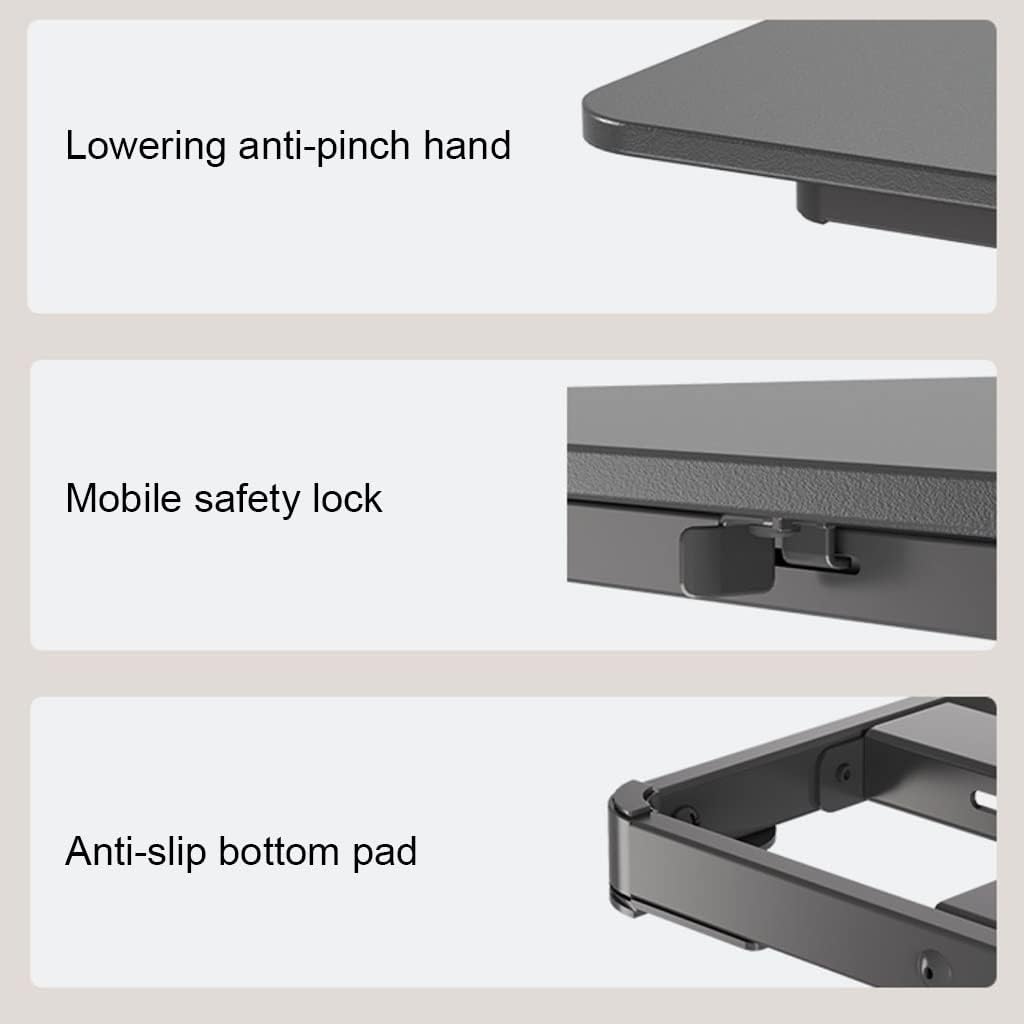 Lowering anti-pinch hand

Mobile safety lock

Anti-slip bottom pad