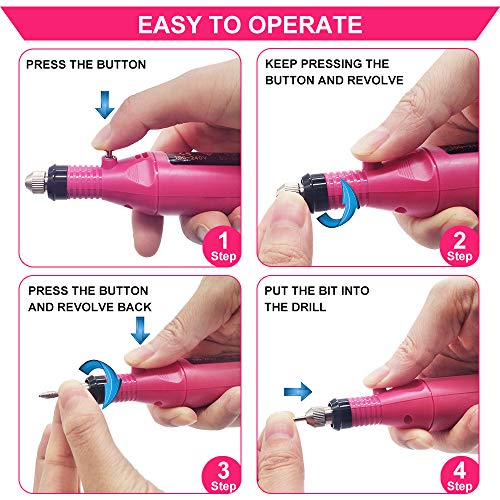 EASY TO OPERATE

PRESS THE BUTTON

1
Step

KEEP PRESSING THE BUTTON AND REVOLVE

2
Step

PRESS THE BUTTON AND REVOLVE BACK

3
Step

PUT THE BIT INTO THE DRILL

4
Step