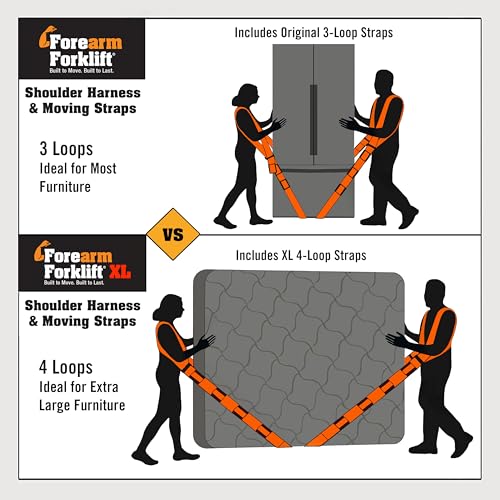 Forearm Forklift®
Built to Move. Built to Last.

Shoulder Harness & Moving Straps

3 Loops
Ideal for Most Furniture

Includes Original 3-Loop Straps

VS

Forearm Forklift® XL
Built to Move. Built to Last.

Shoulder Harness & Moving Straps

4 Loops
Ideal for Extra Large Furniture

Includes XL 4-Loop Straps