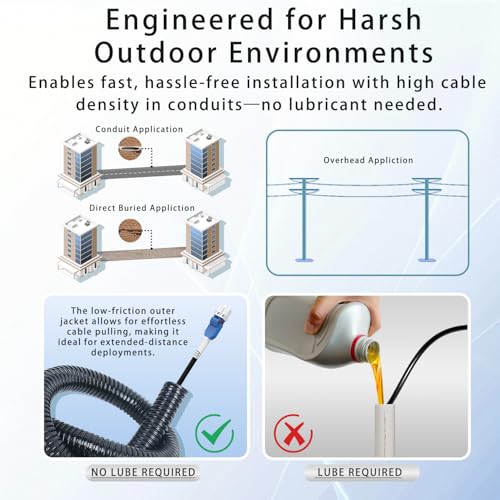 Engineered for Harsh Outdoor Environments

Enables fast, hassle-free installation with high cable density in conduits—no lubricant needed.

Conduit Application

Direct Buried Appliction

Overhead Appliction

The low-friction outer jacket allows for effortless cable pulling, making it ideal for extended-distance deployments.

NO LUBE REQUIRED

LUBE REQUIRED