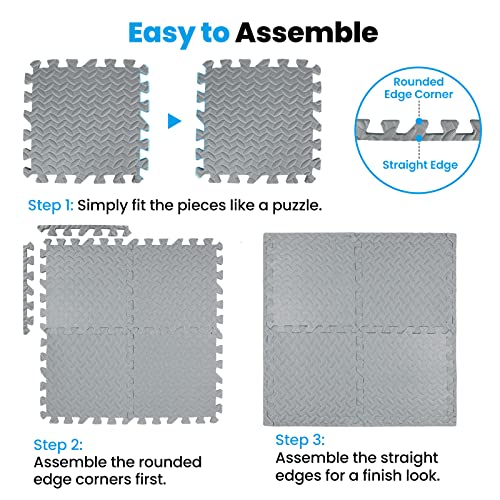 Easy to Assemble

Rounded Edge Corner

Straight Edge

Step 1: Simply fit the pieces like a puzzle.

Step 2:
Assemble the rounded edge corners first.

Step 3:
Assemble the straight edges for a finish look.