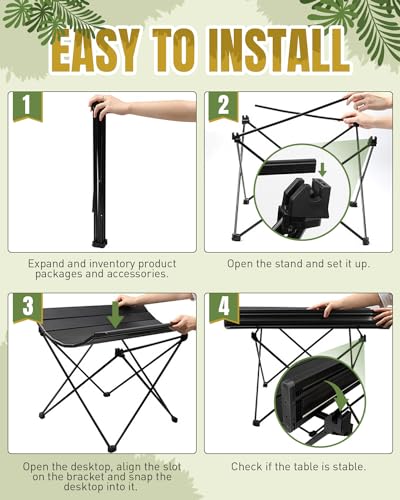 EASY TO INSTALL

1

Expand and inventory product packages and accessories.

2

Open the stand and set it up.

3

Open the desktop, align the slot on the bracket and snap the desktop into it.

4

Check if the table is stable.