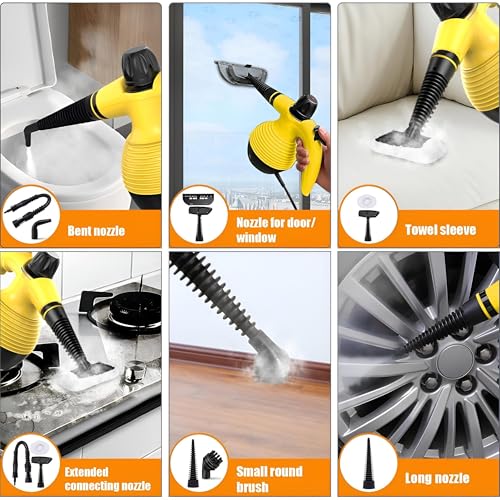 Bent nozzle

Nozzle for door/ window

Towel sleeve

Extended connecting nozzle

Small round brush

Long nozzle