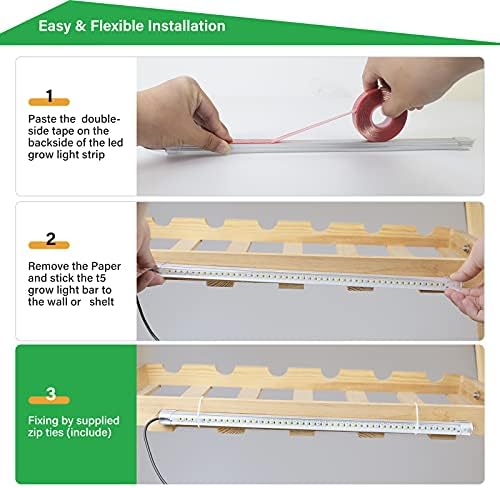 Easy & Flexible Installation

1
Paste the double-side tape on the backside of the led grow light strip

2
Remove the Paper and stick the t5 grow light bar to the wall or shelt

3
Fixing by supplied zip ties (include)