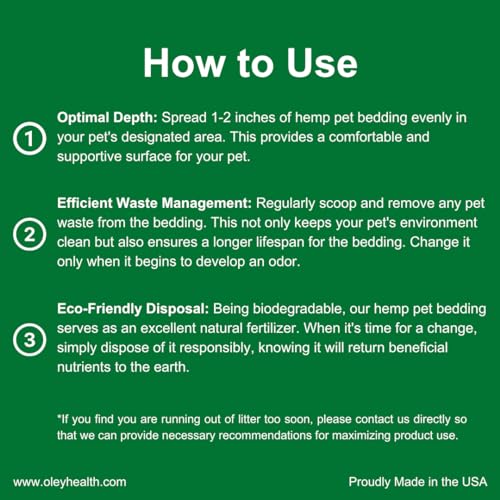 How to Use

1 Optimal Depth: Spread 1-2 inches of hemp pet bedding evenly in your pet's designated area. This provides a comfortable and supportive surface for your pet.

2 Efficient Waste Management: Regularly scoop and remove any pet waste from the bedding. This not only keeps your pet's environment clean but also ensures a longer lifespan for the bedding. Change it only when it begins to develop an odor.

3 Eco-Friendly Disposal: Being biodegradable, our hemp pet bedding serves as an excellent natural fertilizer. When it's time for a change, simply dispose of it responsibly, knowing it will return beneficial nutrients to the earth.

*If you find you are running out of litter too soon, please contact us directly so that we can provide necessary recommendations for maximizing product use.

www.oleyhealth.com

Proudly Made in the USA