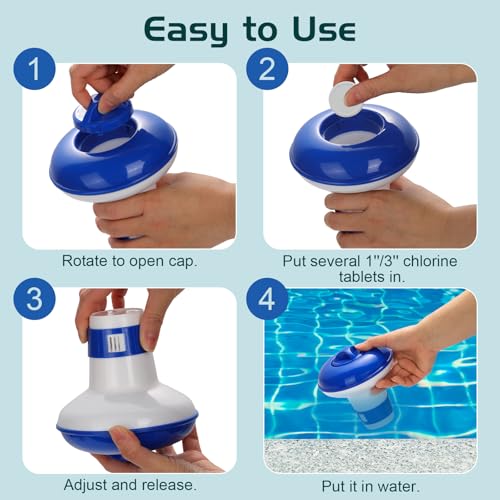 Easy to Use

1

Rotate to open cap.

2

Put several 1"/3" chlorine tablets in.

3

Adjust and release.

4

Put it in water.