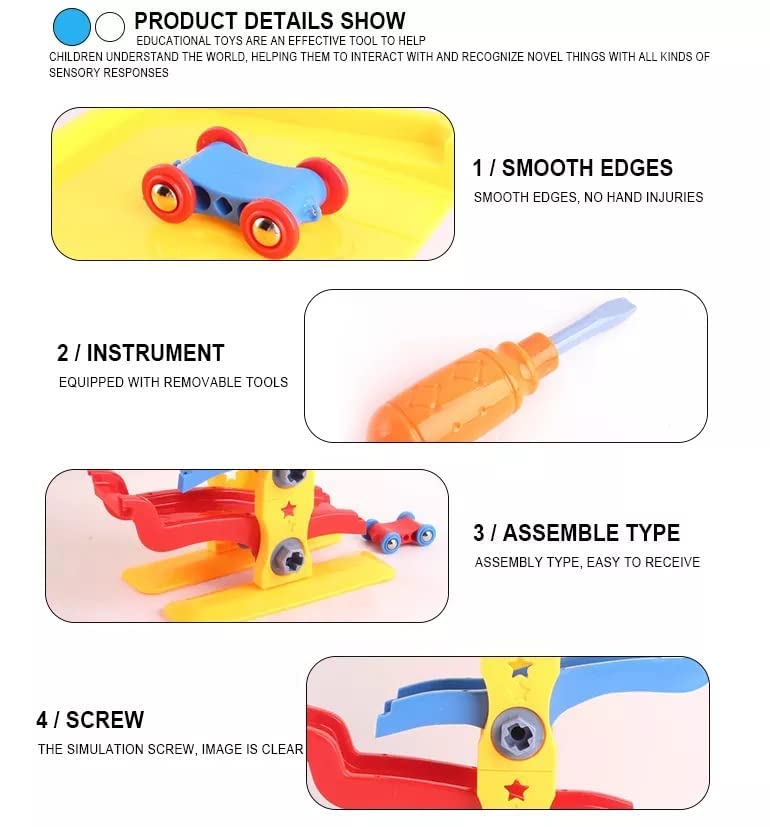 PRODUCT DETAILS SHOW
EDUCATIONAL TOYS ARE AN EFFECTIVE TOOL TO HELP CHILDREN UNDERSTAND THE WORLD, HELPING THEM TO INTERACT WITH AND RECOGNIZE NOVEL THINGS WITH ALL KINDS OF SENSORY RESPONSES

1 / SMOOTH EDGES
SMOOTH EDGES, NO HAND INJURIES

2 / INSTRUMENT
EQUIPPED WITH REMOVABLE TOOLS

3 / ASSEMBLE TYPE
ASSEMBLY TYPE, EASY TO RECEIVE

4 / SCREW
THE SIMULATION SCREW, IMAGE IS CLEAR