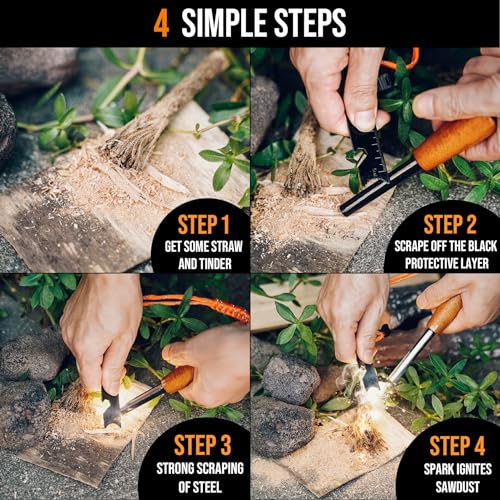 4 SIMPLE STEPS

STEP 1
GET SOME STRAW AND TINDER

STEP 2
SCRAPE OFF THE BLACK PROTECTIVE LAYER

STEP 3
STRONG SCRAPING OF STEEL

STEP 4
SPARK IGNITES SAWDUST