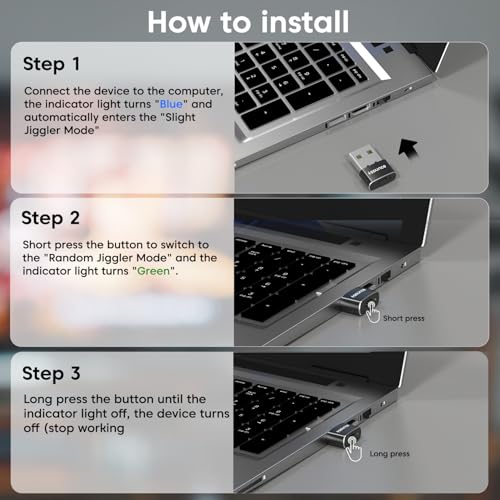 How to install

Step 1

Connect the device to the computer, the indicator light turns "Blue" and automatically enters the "Slight Jiggler Mode"

Step 2

Short press the button to switch to the "Random Jiggler Mode" and the indicator light turns "Green".

Short press

Step 3

Long press the button until the indicator light off, the device turns off (stop working

Long press